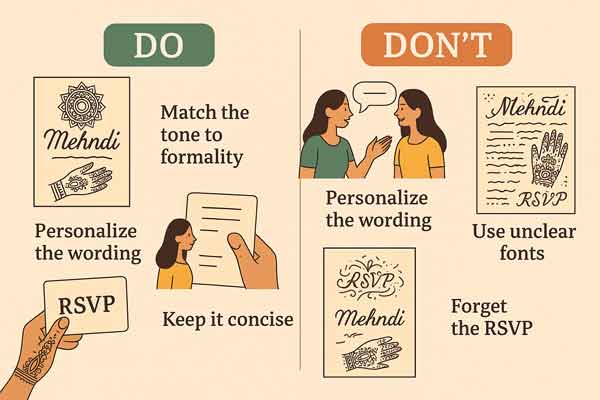 DO

Mehndi

Match the tone to formality

Personalize the wording

RSVP

Keep it concise

DON'T

Personalize the wording

Mehndi

RSVP

Use unclear fonts

RSVP

Mehndi

Forget the RSVP